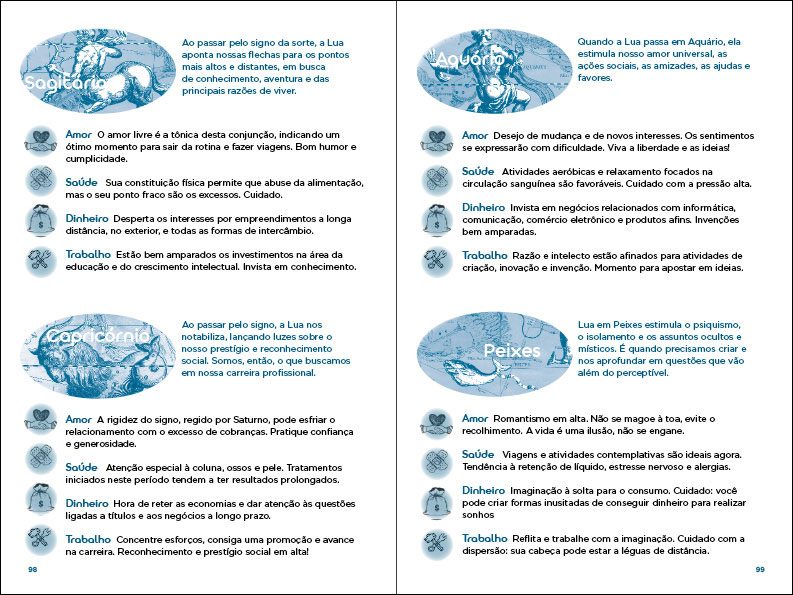 Sagitário

Ao passar pelo signo da sorte, a Lua aponta nossas flechas para os pontos mais altos e distantes, em busca de conhecimento, aventura e das principais razões de viver.

Amor O amor livre é a tônica desta conjunção, indicando um ótimo momento para sair da rotina e fazer viagens. Bom humor e cumplicidade.

Saúde Sua constituição física permite que abuse da alimentação, mas o seu ponto fraco são os excessos. Cuidado.

Dinheiro Desperta os interesses por empreendimentos a longa distância, no exterior, e todas as formas de intercâmbio.

Trabalho Estão bem amparados os investimentos na área da educação e do crescimento intelectual. Invista em conhecimento.

Capricórnio

Ao passar pelo signo, a Lua nos notabiliza, lançando luzes sobre o nosso prestígio e reconhecimento social. Somos, então, o que buscamos em nossa carreira profissional.

Amor A rigidez do signo, regido por Saturno, pode esfriar o relacionamento com o excesso de cobranças. Pratique confiança e generosidade.

Saúde Atenção especial à coluna, ossos e pele. Tratamentos iniciados neste período tendem a ter resultados prolongados.

Dinheiro Hora de reter as economias e dar atenção às questões ligadas a títulos e aos negócios a longo prazo.

Trabalho Concentre esforços, consiga uma promoção e avance na carreira. Reconhecimento e prestígio social em alta!

98

Aquário

Quando a Lua passa em Aquário, ela estimula nosso amor universal, as ações sociais, as amizades, as ajudas e favores.

Amor Desejo de mudança e de novos interesses. Os sentimentos se expressarão com dificuldade. Viva a liberdade e as ideias!

Saúde Atividades aeróbicas e relaxamento focados na circulação sanguínea são favoráveis. Cuidado com a pressão alta.

Dinheiro Invista em negócios relacionados com informática, comunicação, comércio eletrônico e produtos afins. Invenções bem amparadas.

Trabalho Razão e intelecto estão afinados para atividades de criação, inovação e invenção. Momento para apostar em ideias.

Peixes

Lua em Peixes estimula o psiquismo, o isolamento e os assuntos ocultos e místicos. É quando precisamos criar e nos aprofundar em questões que vão além do perceptível.

Amor Romantismo em alta. Não se magoe à toa, evite o recolhimento. A vida é uma ilusão, não se engane.

Saúde Viagens e atividades contemplativas são ideais agora. Tendência à retenção de líquido, estresse nervoso e alergias.

Dinheiro Imaginação à solta para o consumo. Cuidado: você pode criar formas inusitadas de conseguir dinheiro para realizar sonhos

Trabalho Reflita e trabalhe com a imaginação. Cuidado com a dispersão: sua cabeça pode estar a léguas de distância.

99